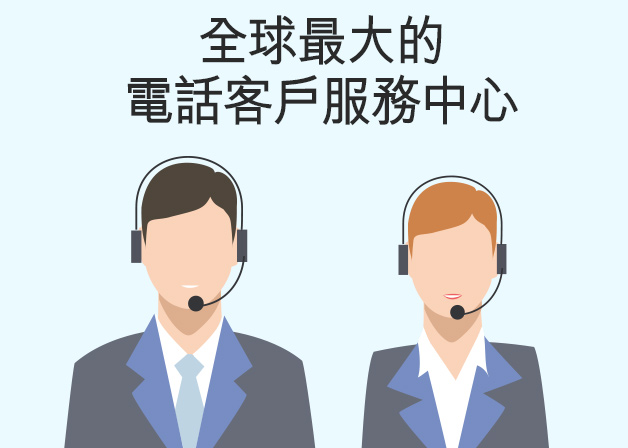 全球最大的
電話客戶服務中心