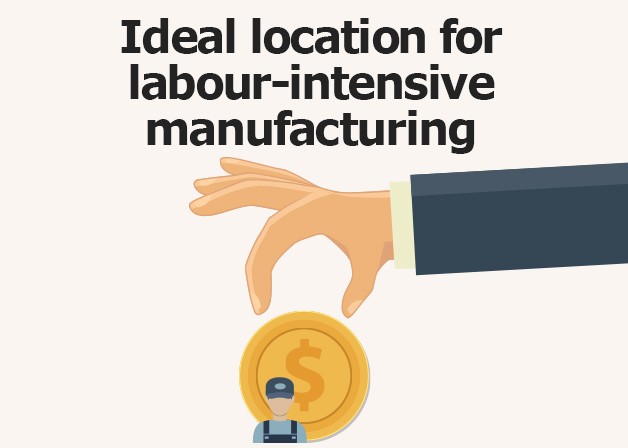 Ideal location for labour-intensive manufacturing

$