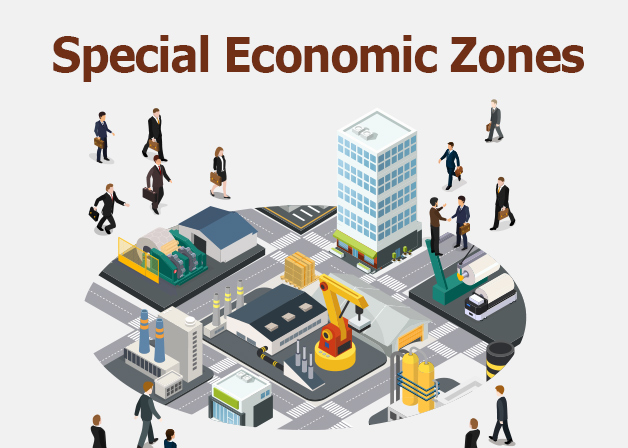 Special Economic Zones