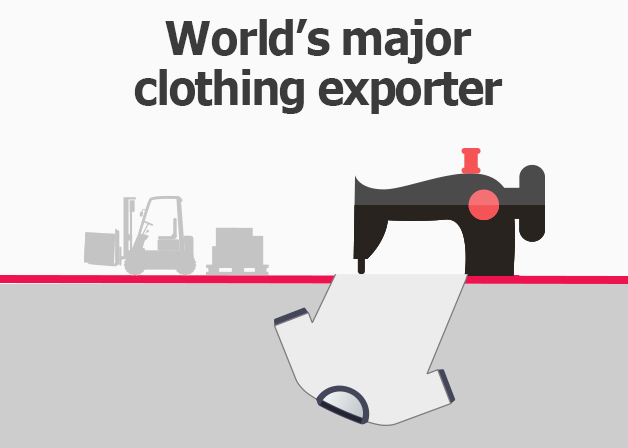 World’s major clothing exporter