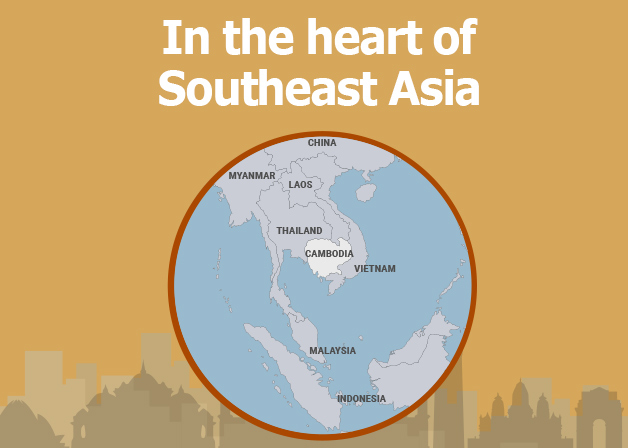 In the heart of Southeast Asia

CHINA
MYANMAR
LAOS
THAILAND
CAMBODIA
VIETNAM
MALAYSIA
INDONESIA