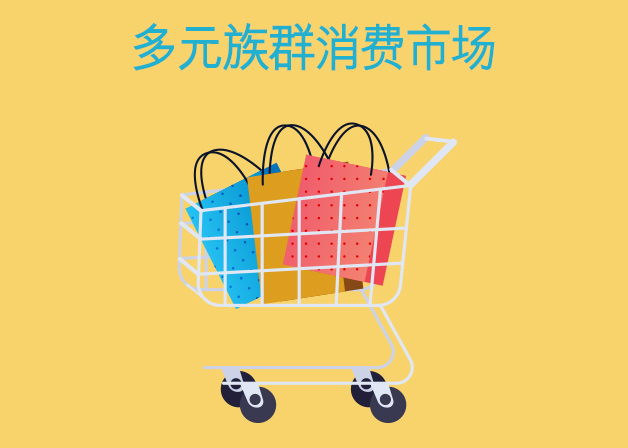 多元族群消费市场