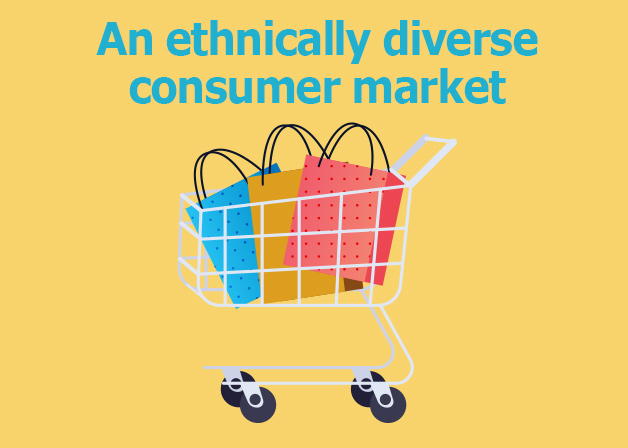 An ethnically diverse consumer market