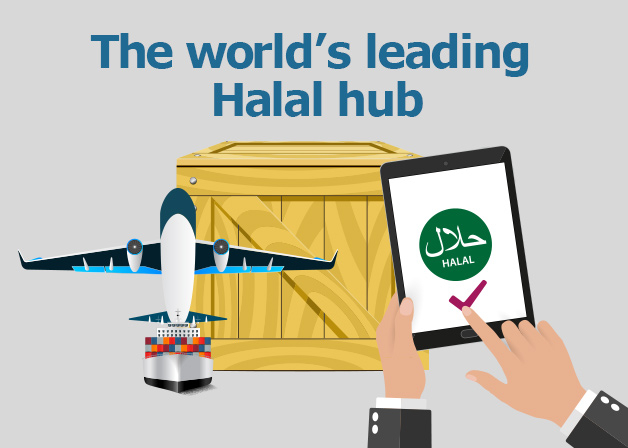 The world's leading Halal hub

حلال
HALAL