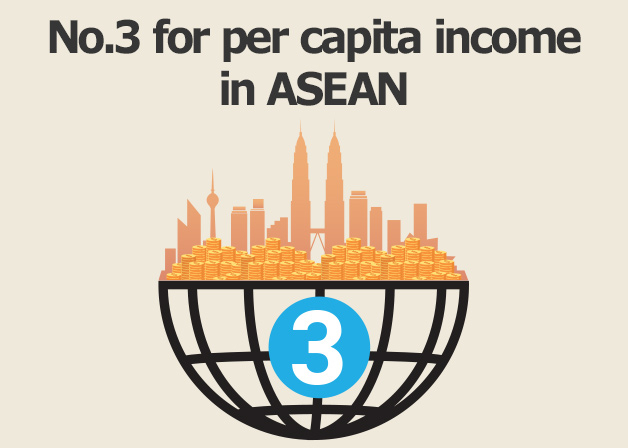 No.3 for per capita income in ASEAN

3